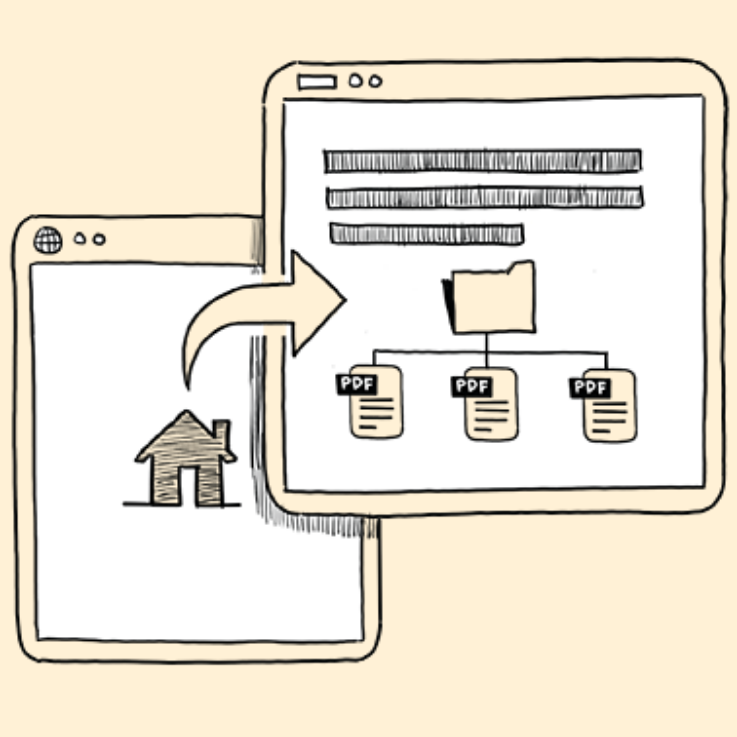 PDF
PDF
PDF